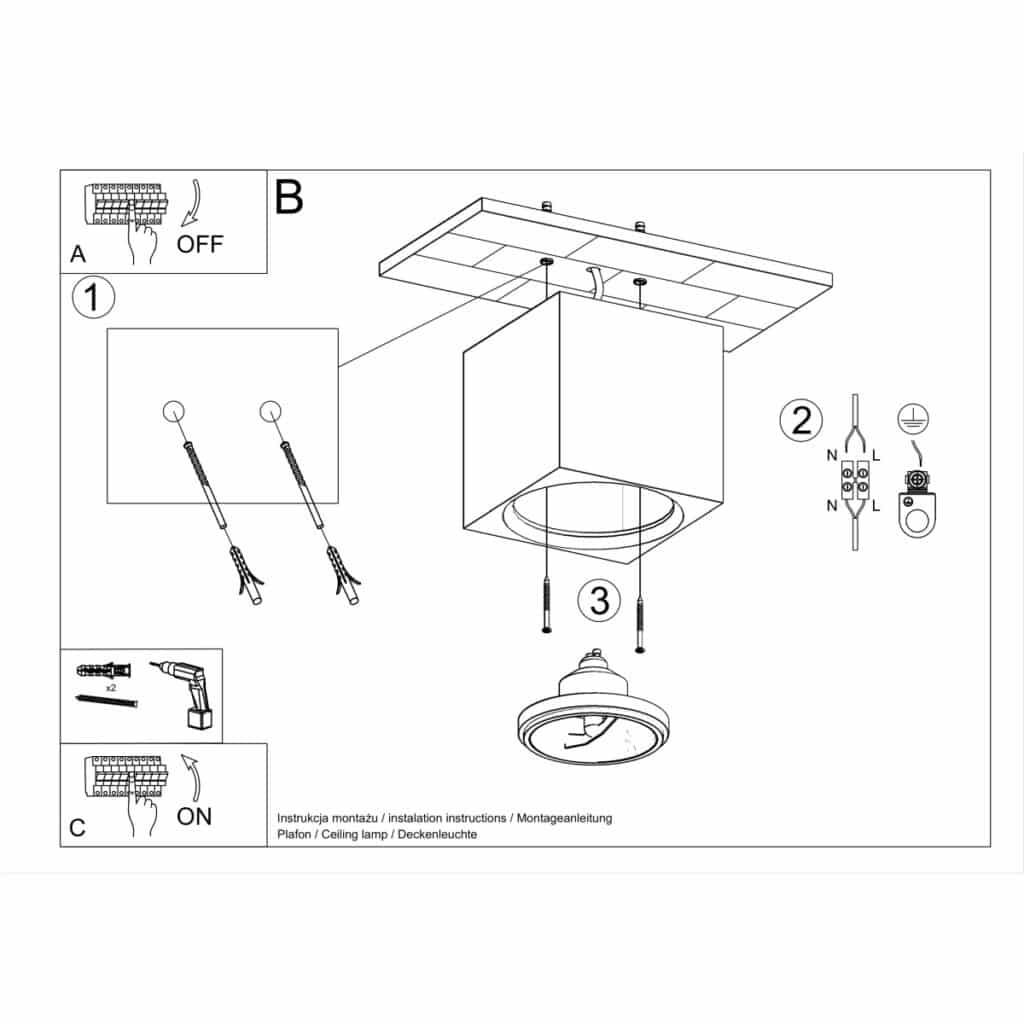 A
OFF

B

1

2

N L
N L

3

x2

C
ON

Instrukcja montażu / instalation instructions / Montageanleitung
Plafon / Ceiling lamp / Deckenleuchte