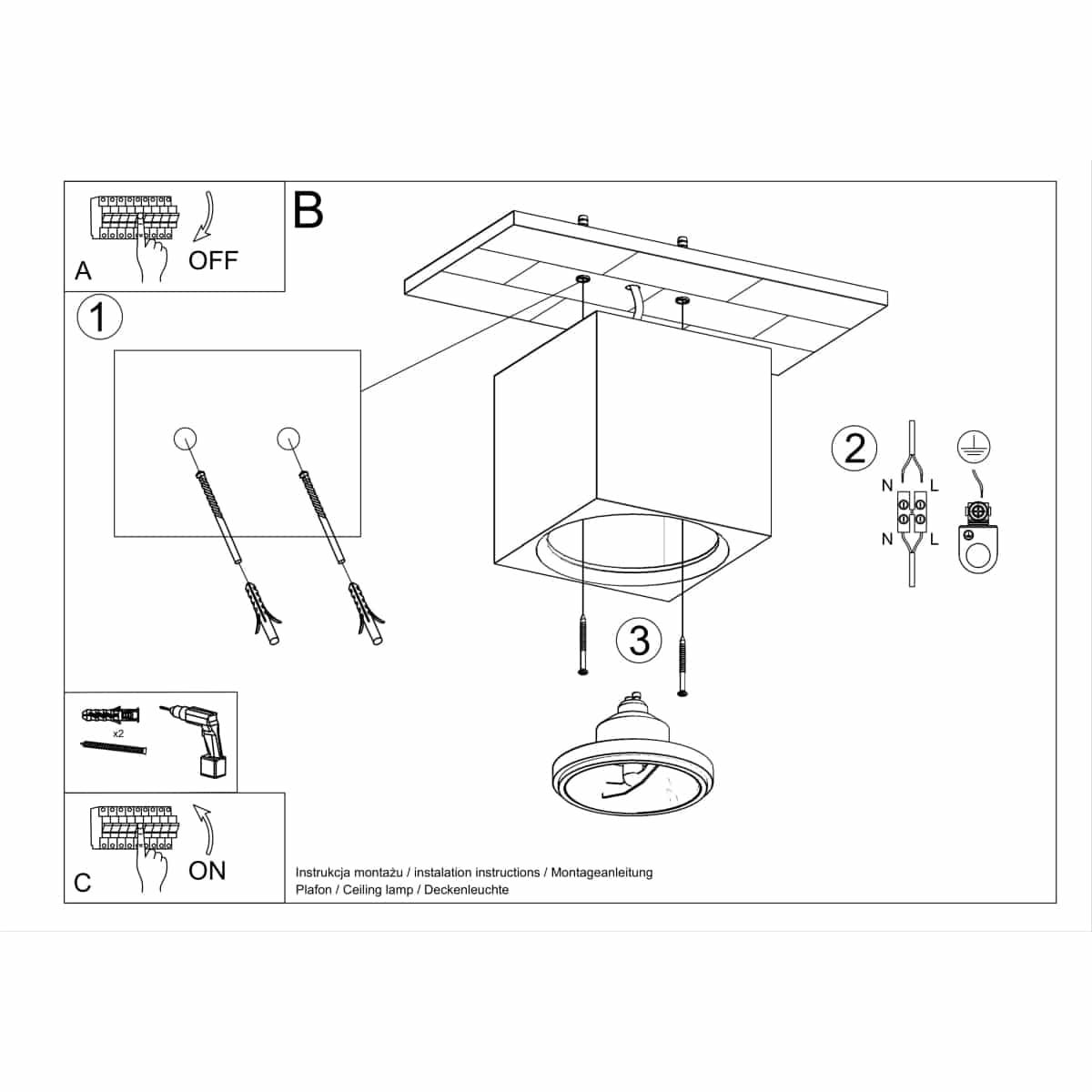 A
OFF

B

1

2
N L
N L

3

x2

C
ON

Instrukcja montażu / instalation instructions / Montageanleitung
Plafon / Ceiling lamp / Deckenleuchte