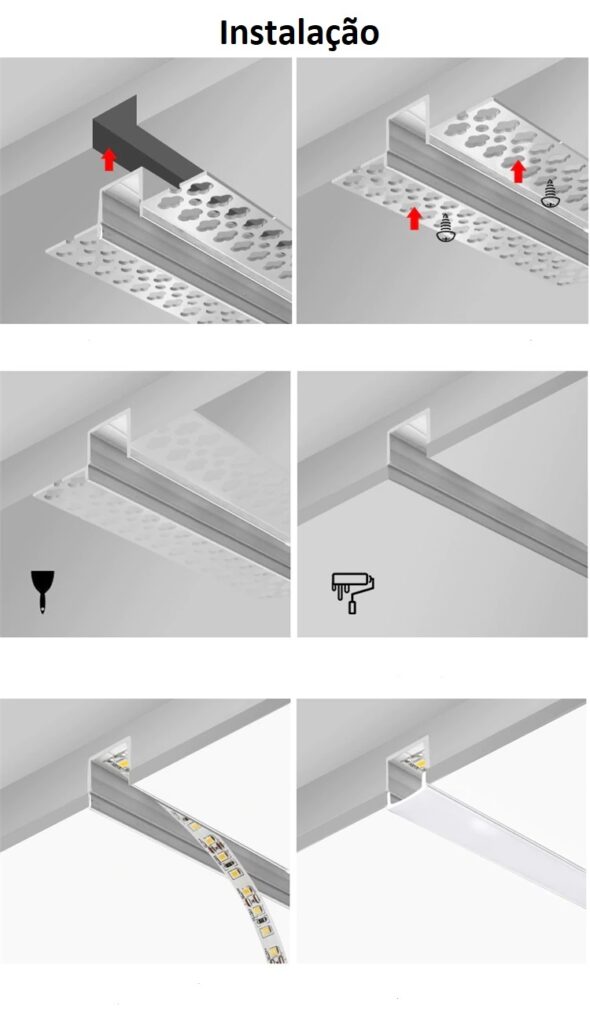 Instalação